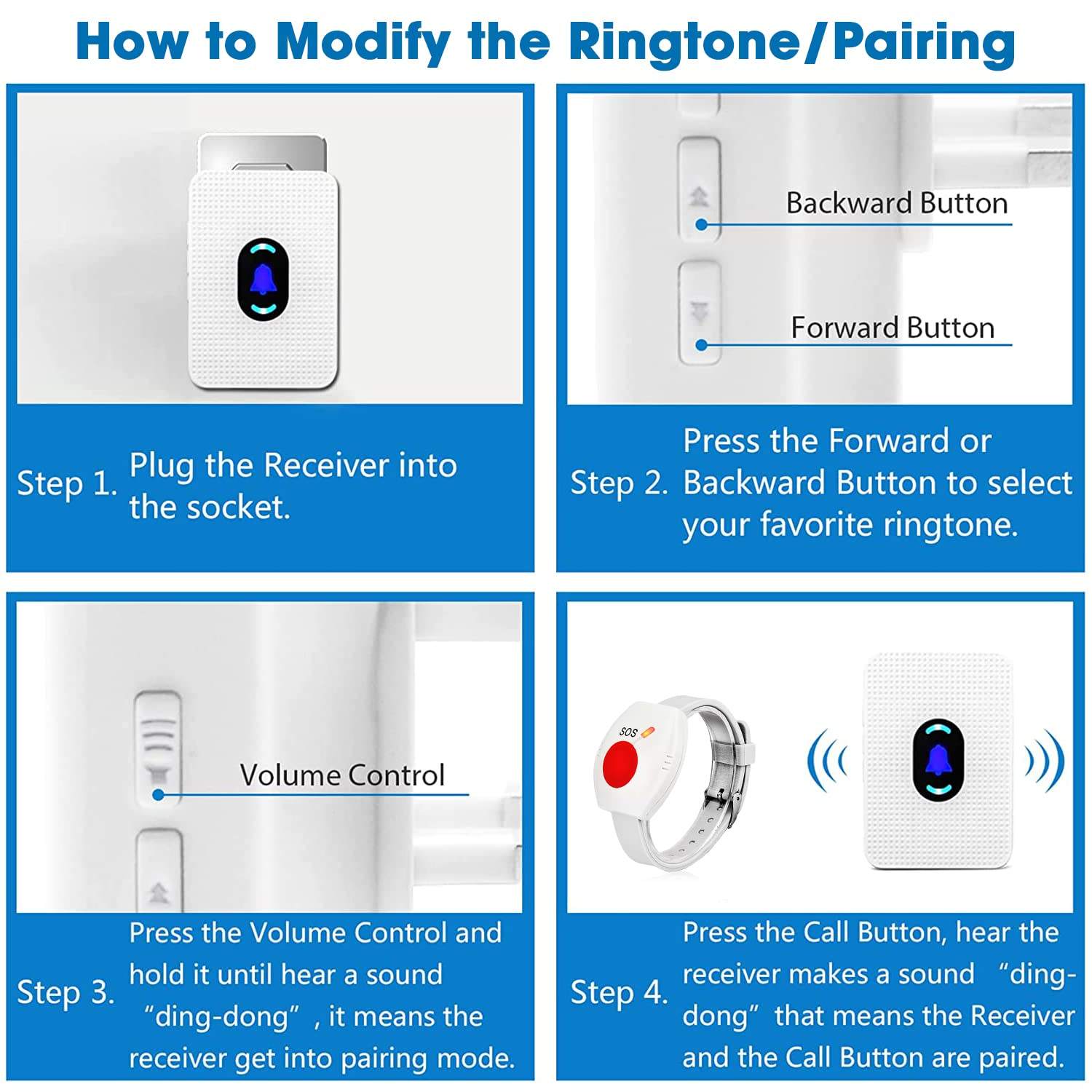 How to Modify the Ringtone/Pairing

Step 1. Plug the Receiver into the socket.

Backward Button

Forward Button

Step 2. Press the Forward or Backward Button to select your favorite ringtone.

Volume Control

Step 3. Press the Volume Control and hold it until hear a sound “ding-dong”, it means the receiver get into pairing mode.

SOS

Step 4. Press the Call Button, hear the receiver makes a sound “ding-dong” that means the Receiver and the Call Button are paired.