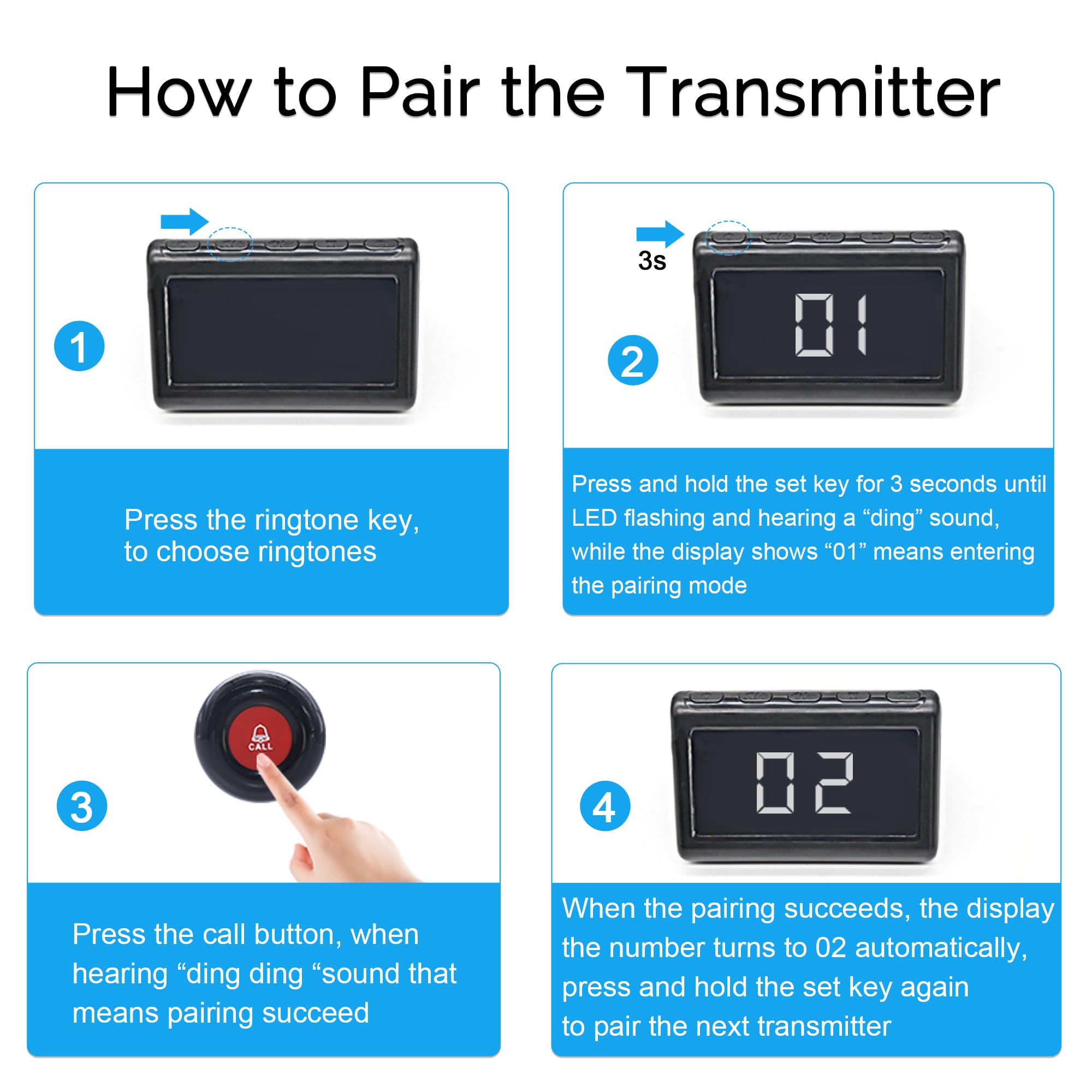 How to Pair the Transmitter

1

Press the ringtone key, to choose ringtones

3s

01

2

Press and hold the set key for 3 seconds until LED flashing and hearing a “ding” sound, while the display shows “01” means entering the pairing mode

CALL

3

Press the call button, when hearing “ding ding “sound that means pairing succeed

02

4

When the pairing succeeds, the display the number turns to 02 automatically, press and hold the set key again to pair the next transmitter